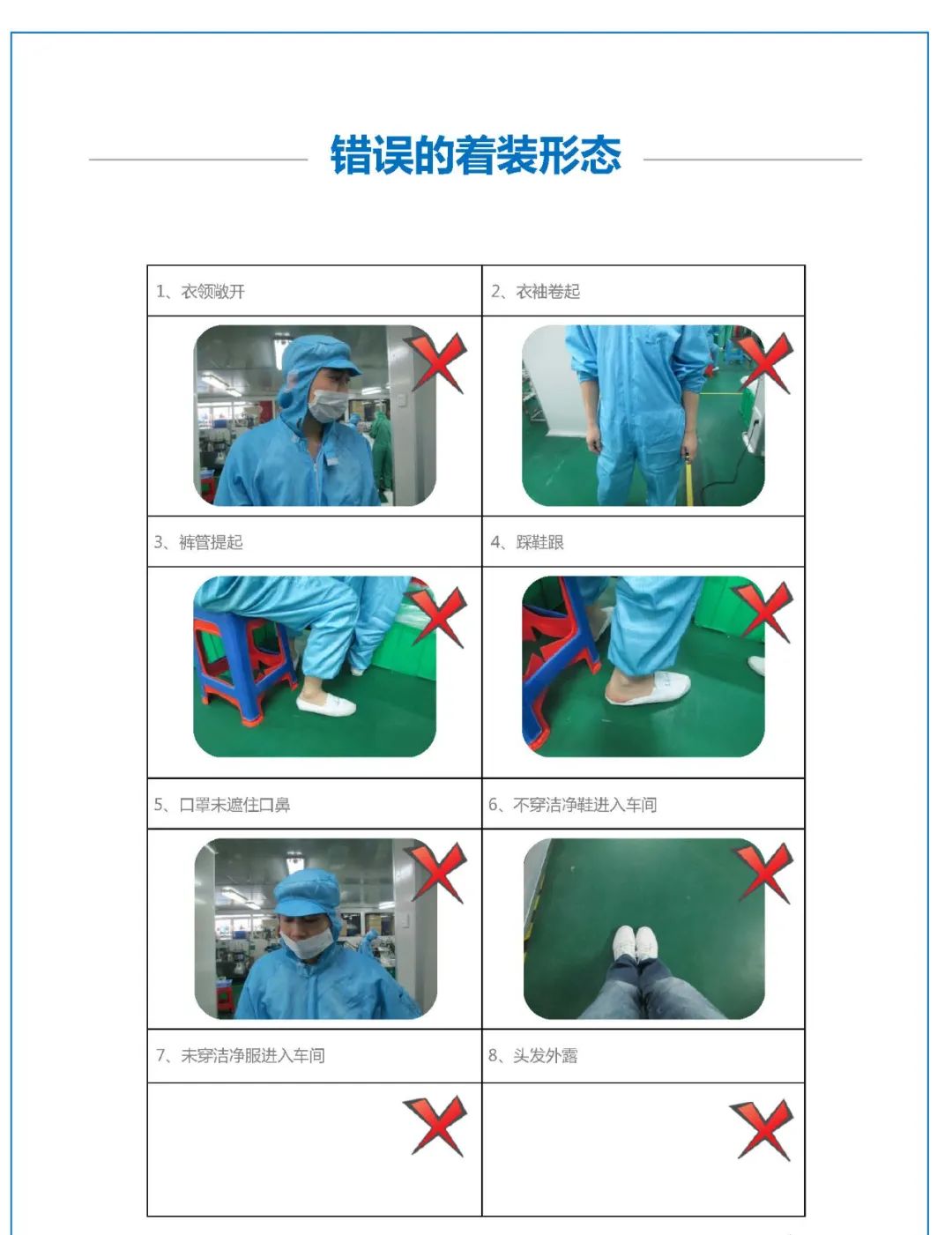 错误的着装形态

| 1、衣领敞开 | 2、衣袖卷起 |
|---|---|
| | |
| 3、裤管提起 | 4、踩鞋跟 |
| | |
| 5、口罩未遮住口鼻 | 6、不穿洁净鞋进入车间 |
| | |
| 7、未穿洁净服进入车间 | 8、头发外露 |
| | |