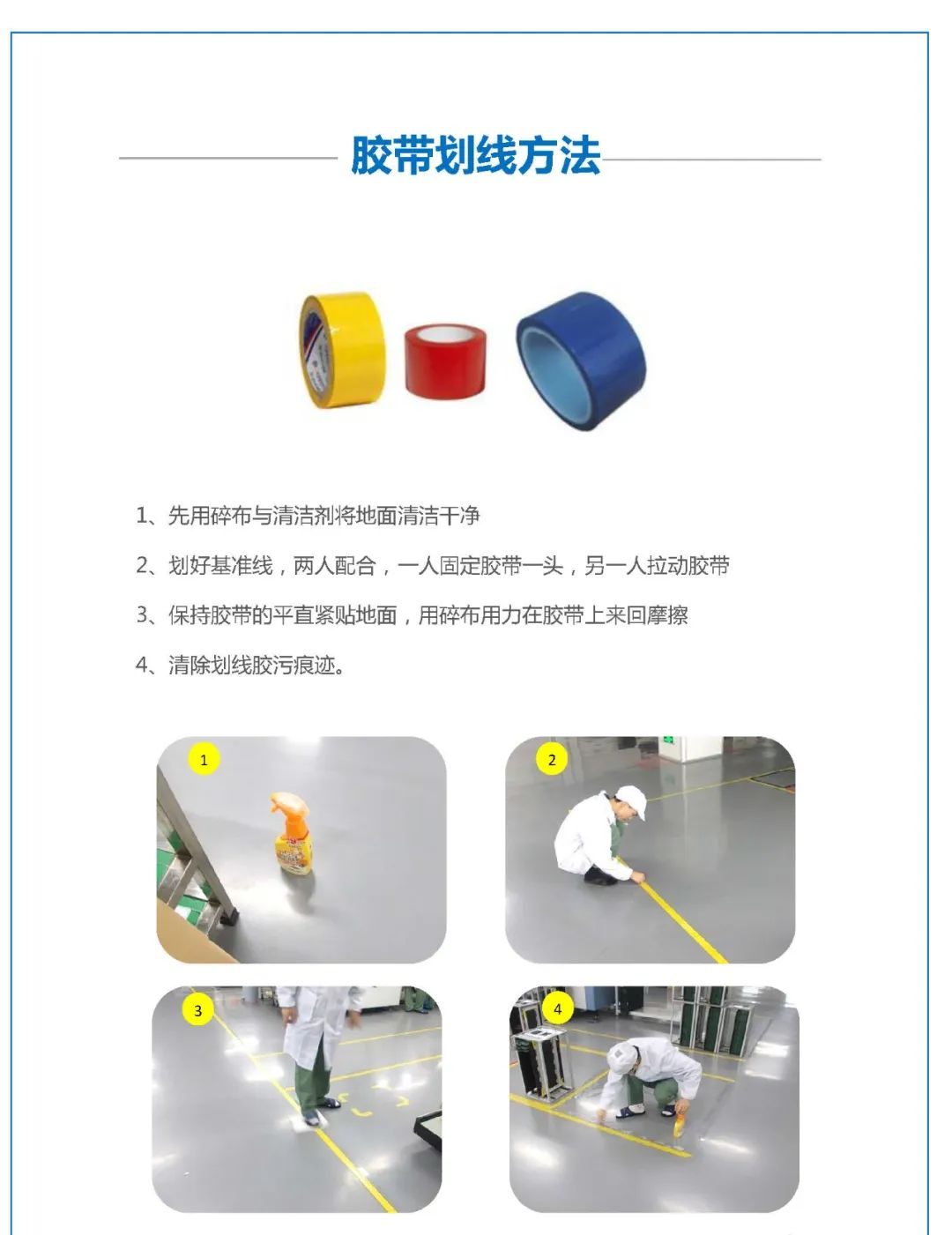 胶带划线方法

1、先用碎布与清洁剂将地面清洁干净

2、划好基准线，两人配合，一人固定胶带一头，另一人拉动胶带

3、保持胶带的平直紧贴地面，用碎布用力在胶带上来回摩擦

4、清除划线胶污痕迹。

1

2

3

4