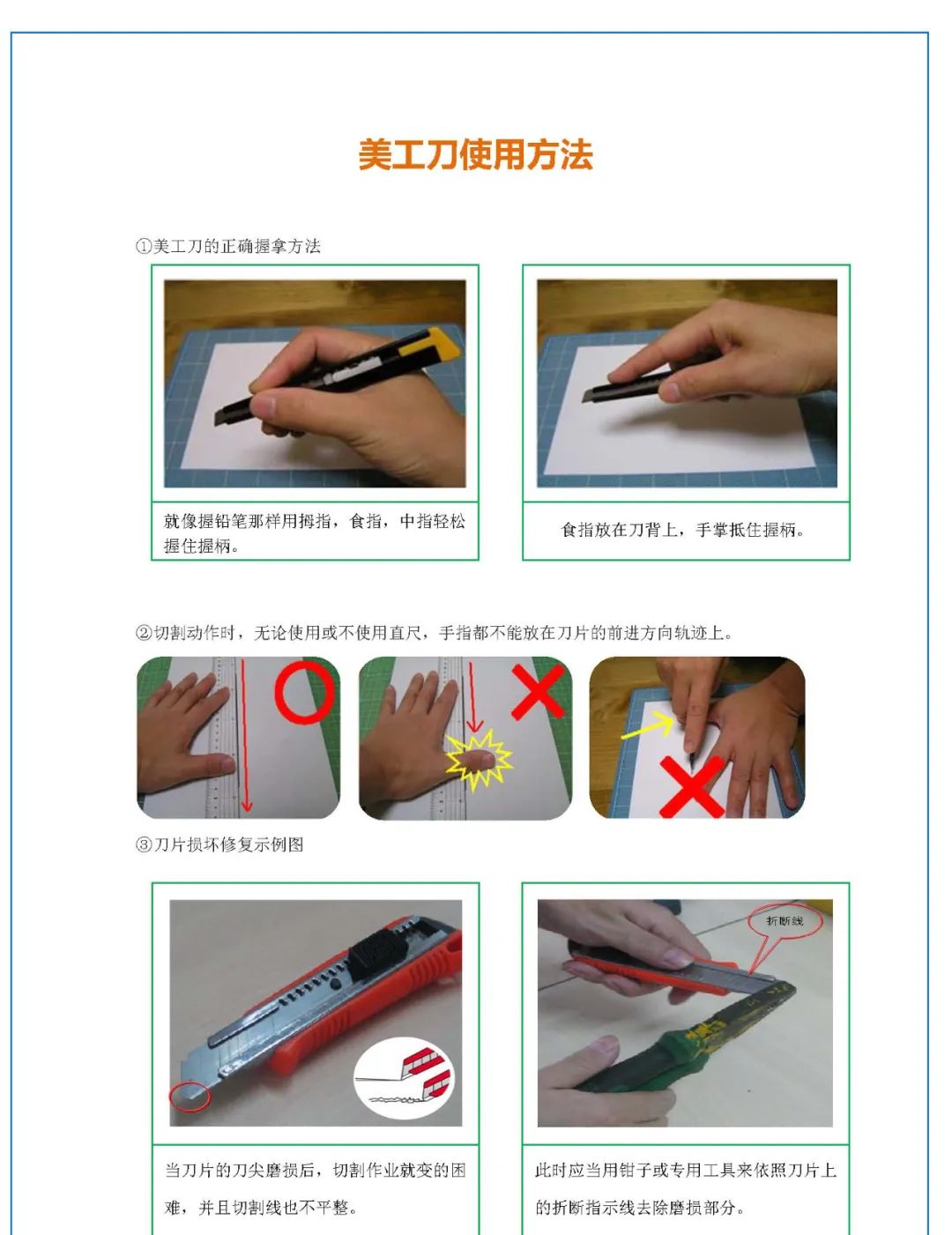 美工刀使用方法

①美工刀的正确握拿方法

就像握铅笔那样用拇指，食指，中指轻松握住握柄。

食指放在刀背上，手掌抵住握柄。

②切割动作时，无论使用或不使用直尺，手指都不能放在刀片的前进方向轨迹上。

③刀片损坏修复示例图

折断线

当刀片的刀尖磨损后，切割作业就变的困难，并且切割线也不平整。

此时应当用钳子或专用工具来依照刀片上的折断指示线去除磨损部分。